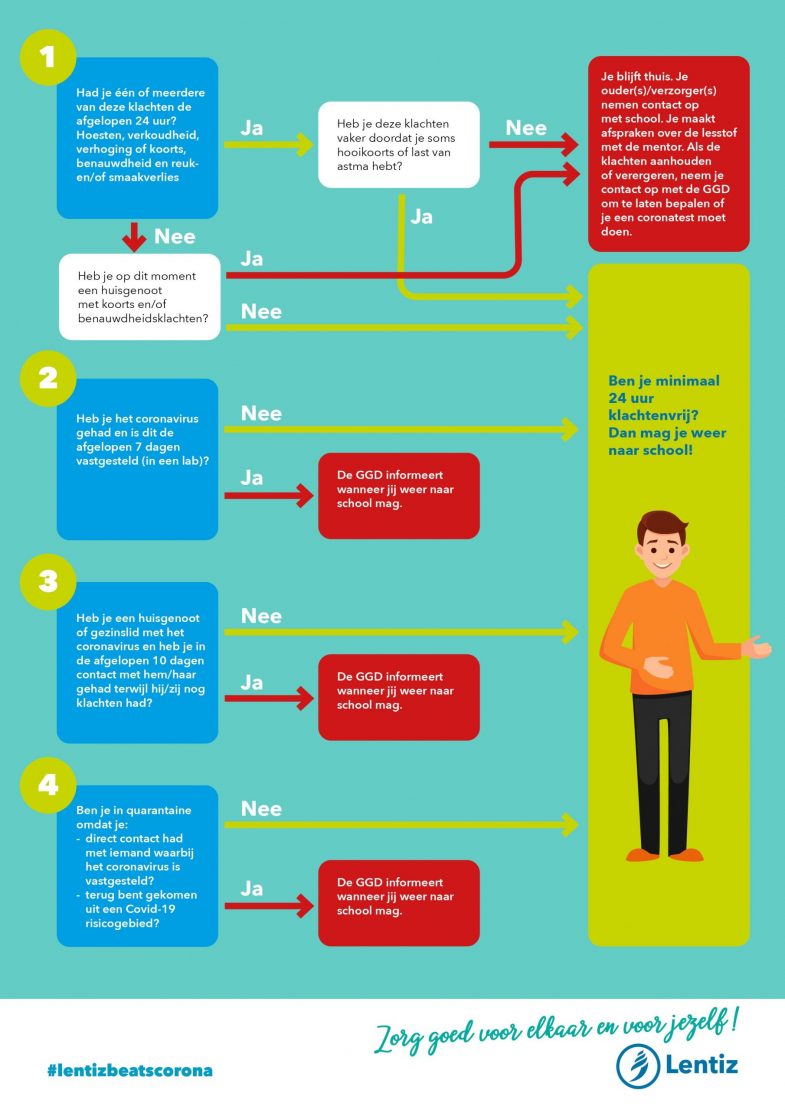 1

Had je één of meerdere van deze klachten de afgelopen 24 uur? Hoesten, verkoudheid, verhoging of koorts, benauwdheid en reuk- en/of smaakverlies

Ja

Heb je deze klachten vaker doordat je soms hooikoorts of last van astma hebt?

Nee

Je blijft thuis. Je ouder(s)/verzorger(s) nemen contact op met school. Je maakt afspraken over de lesstof met de mentor. Als de klachten aanhouden of verergeren, neem je contact op met de GGD om te laten bepalen of je een coronatest moet doen.

Ja

Nee

Heb je op dit moment een huisgenoot met koorts en/of benauwdheidsklachten?

Ja

Nee

2

Heb je het coronavirus gehad en is dit de afgelopen 7 dagen vastgesteld (in een lab)?

Nee

Ja

De GGD informeert wanneer jij weer naar school mag.

Ben je minimaal 24 uur klachtenvrij? Dan mag je weer naar school!

3

Heb je een huisgenoot of gezinslid met het coronavirus en heb je in de afgelopen 10 dagen contact met hem/haar gehad terwijl hij/zij nog klachten had?

Nee

Ja

De GGD informeert wanneer jij weer naar school mag.

4

Ben je in quarantaine omdat je:
- direct contact had met iemand waarbij het coronavirus is vastgesteld?
- terug bent gekomen uit een Covid-19 risicogebied?

Nee

Ja

De GGD informeert wanneer jij weer naar school mag.

Zorg goed voor elkaar en voor jezelf!

#lentizbeatscorona

Lentiz